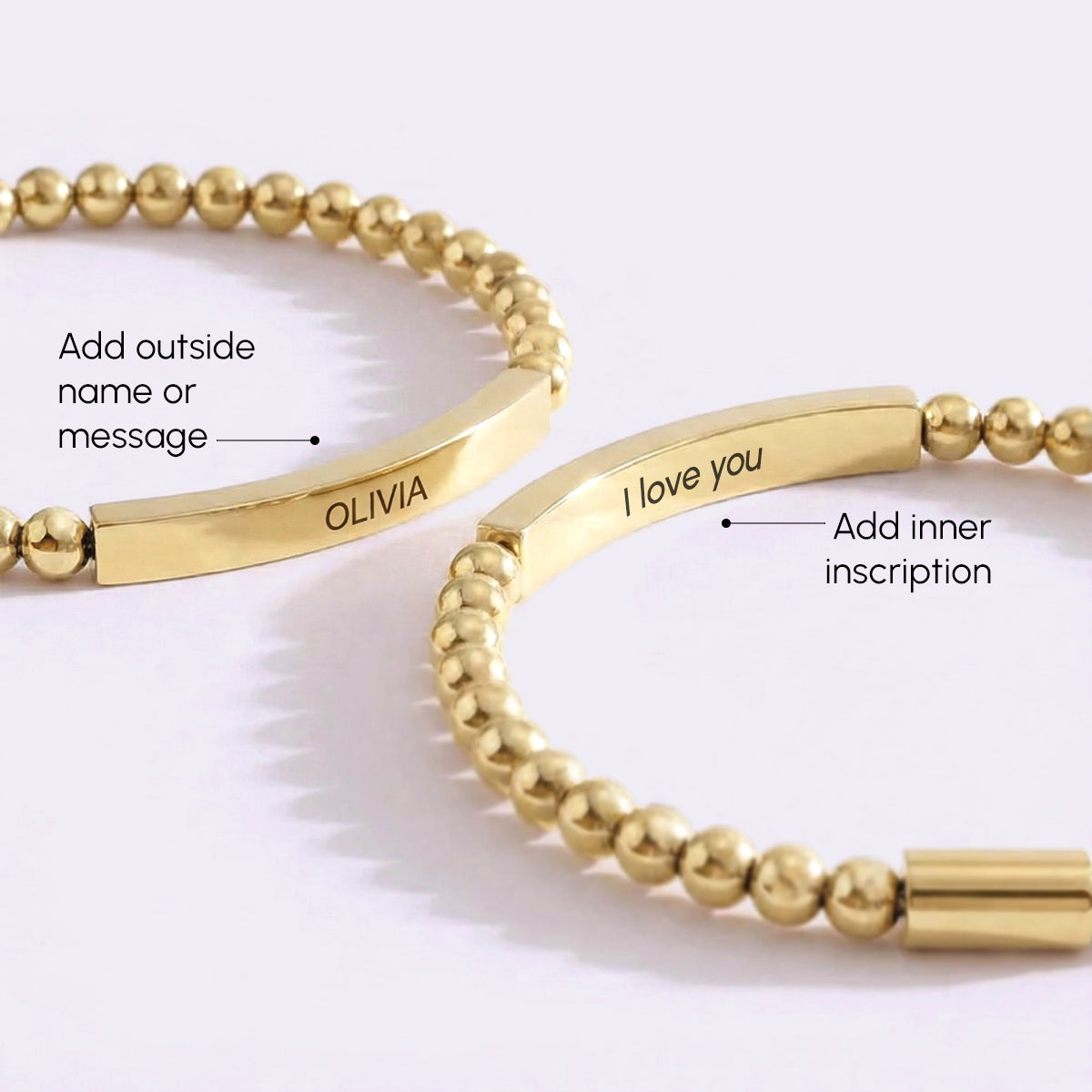 Add outside name or message

OLIVIA

I love you

Add inner inscription